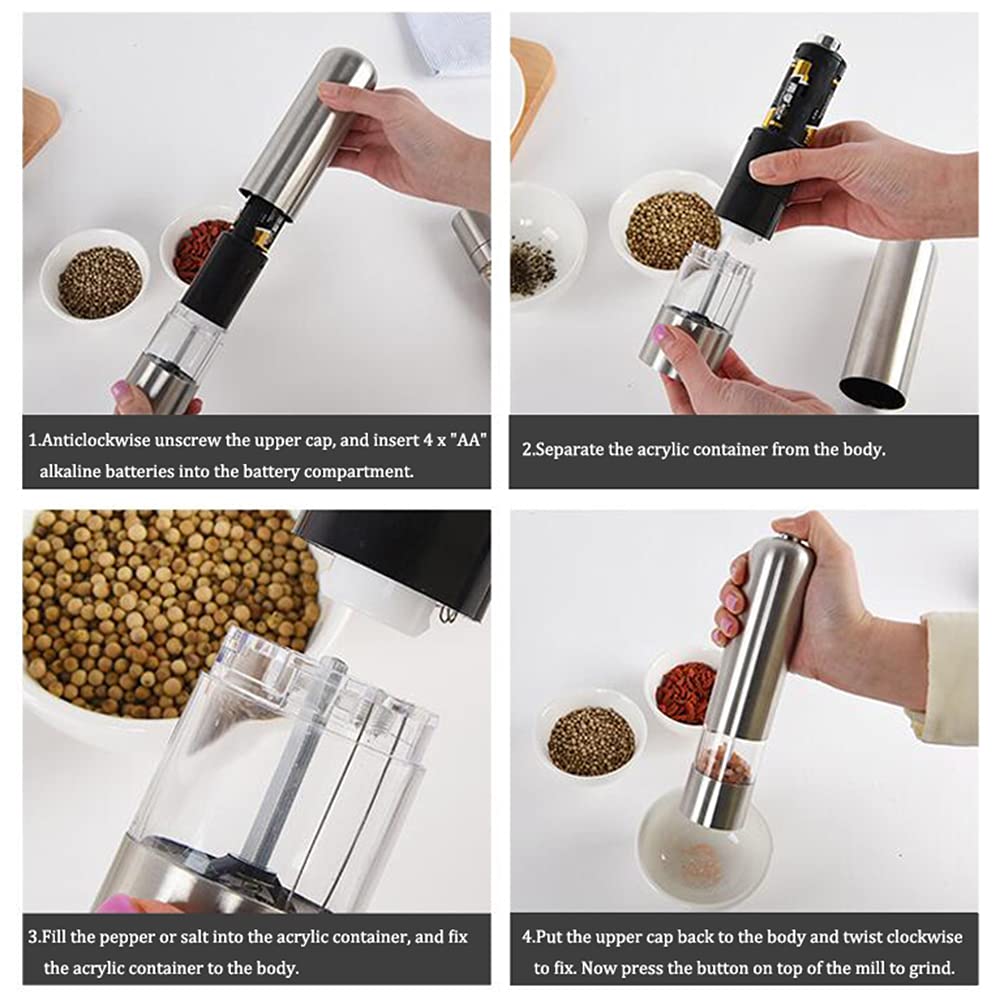 1.Anticlockwise unscrew the upper cap, and insert 4 x "AA" alkaline batteries into the battery compartment.

2.Separate the acrylic container from the body.

3.Fill the pepper or salt into the acrylic container, and fix the acrylic container to the body.

4.Put the upper cap back to the body and twist clockwise to fix. Now press the button on top of the mill to grind.