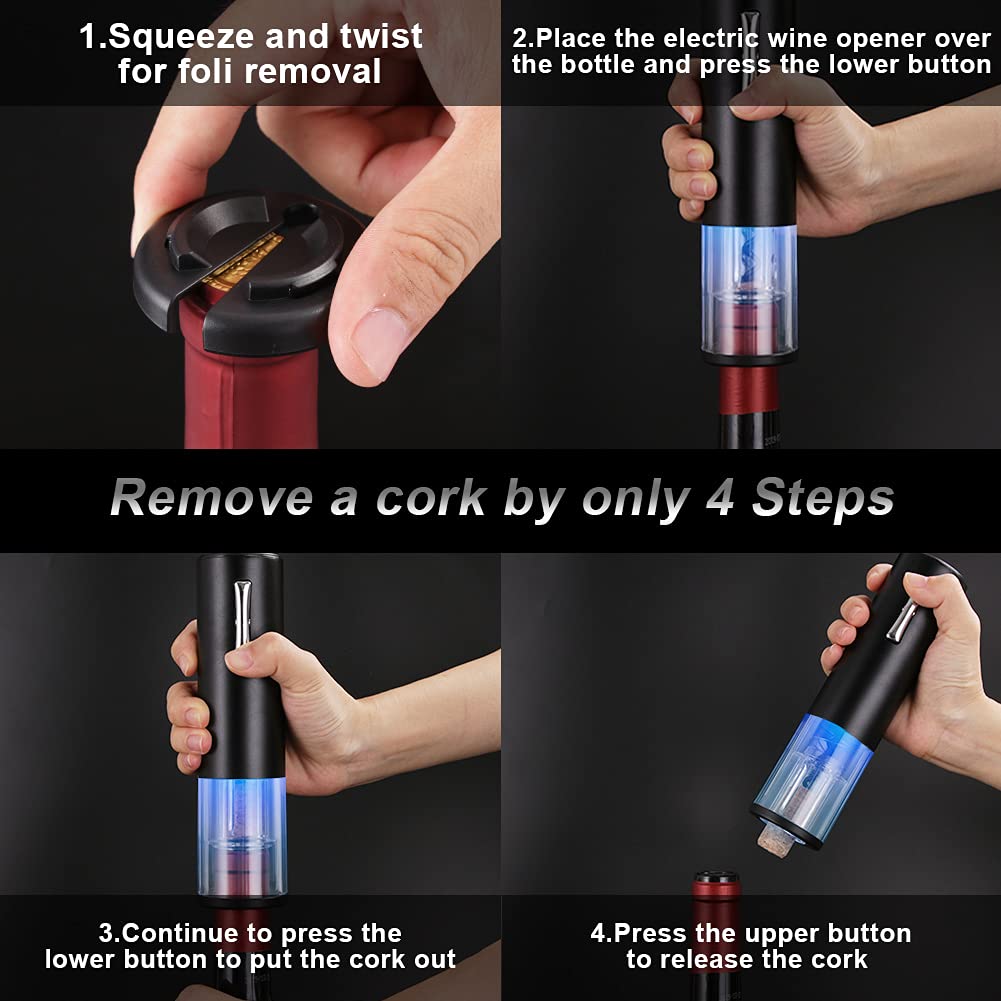 1.Squeeze and twist for foli removal

2.Place the electric wine opener over the bottle and press the lower button

Remove a cork by only 4 Steps

3.Continue to press the lower button to put the cork out

4.Press the upper button to release the cork