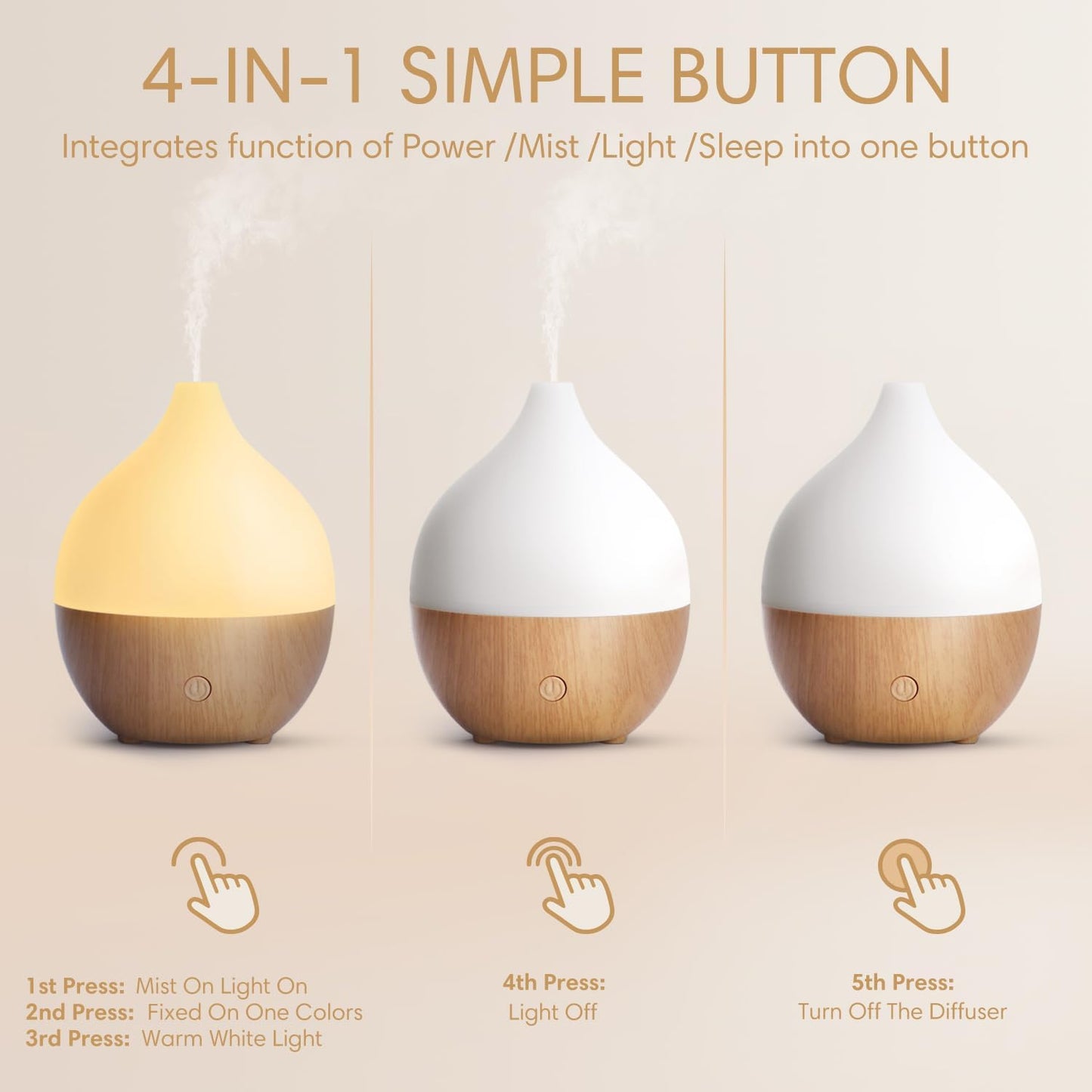 4-IN-1 SIMPLE BUTTON

Integrates function of Power /Mist /Light /Sleep into one button

1st Press: Mist On Light On
2nd Press: Fixed On One Colors
3rd Press: Warm White Light

4th Press:
Light Off

5th Press:
Turn Off The Diffuser