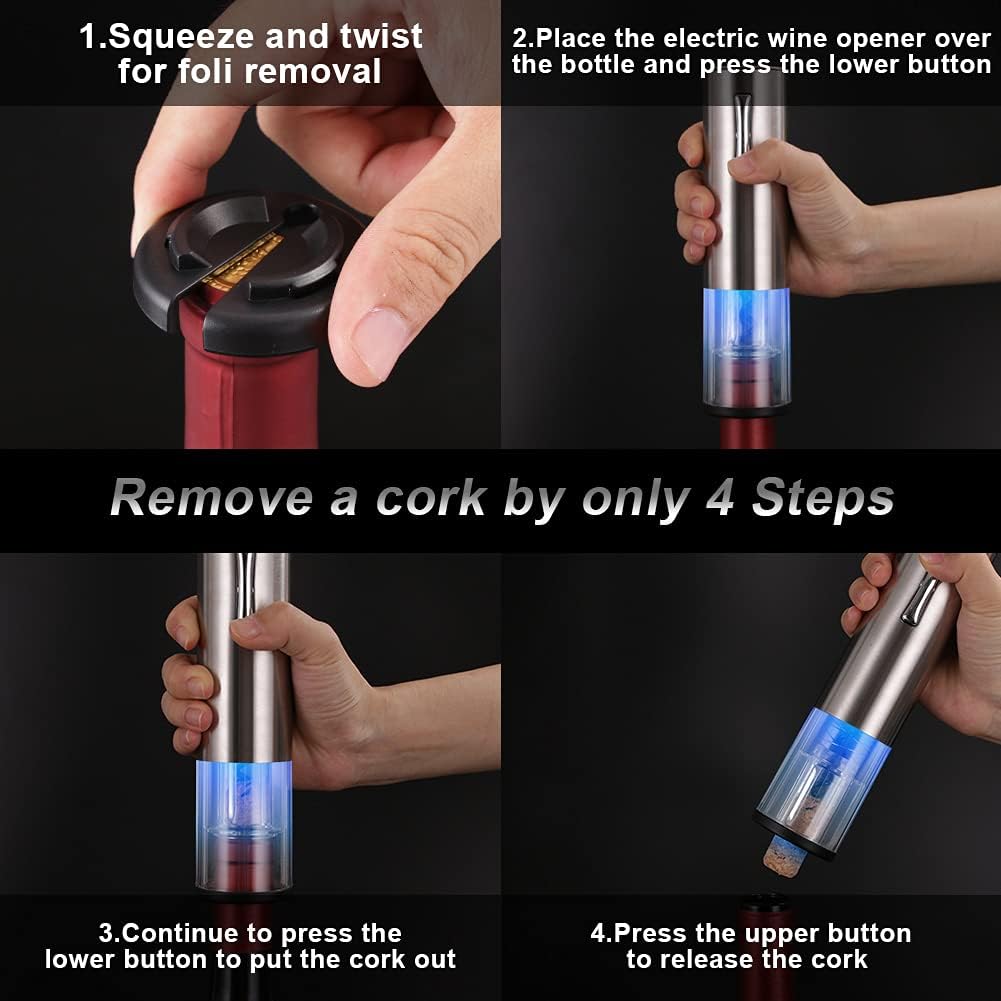 1.Squeeze and twist for foli removal

2.Place the electric wine opener over the bottle and press the lower button

Remove a cork by only 4 Steps

3.Continue to press the lower button to put the cork out

4.Press the upper button to release the cork