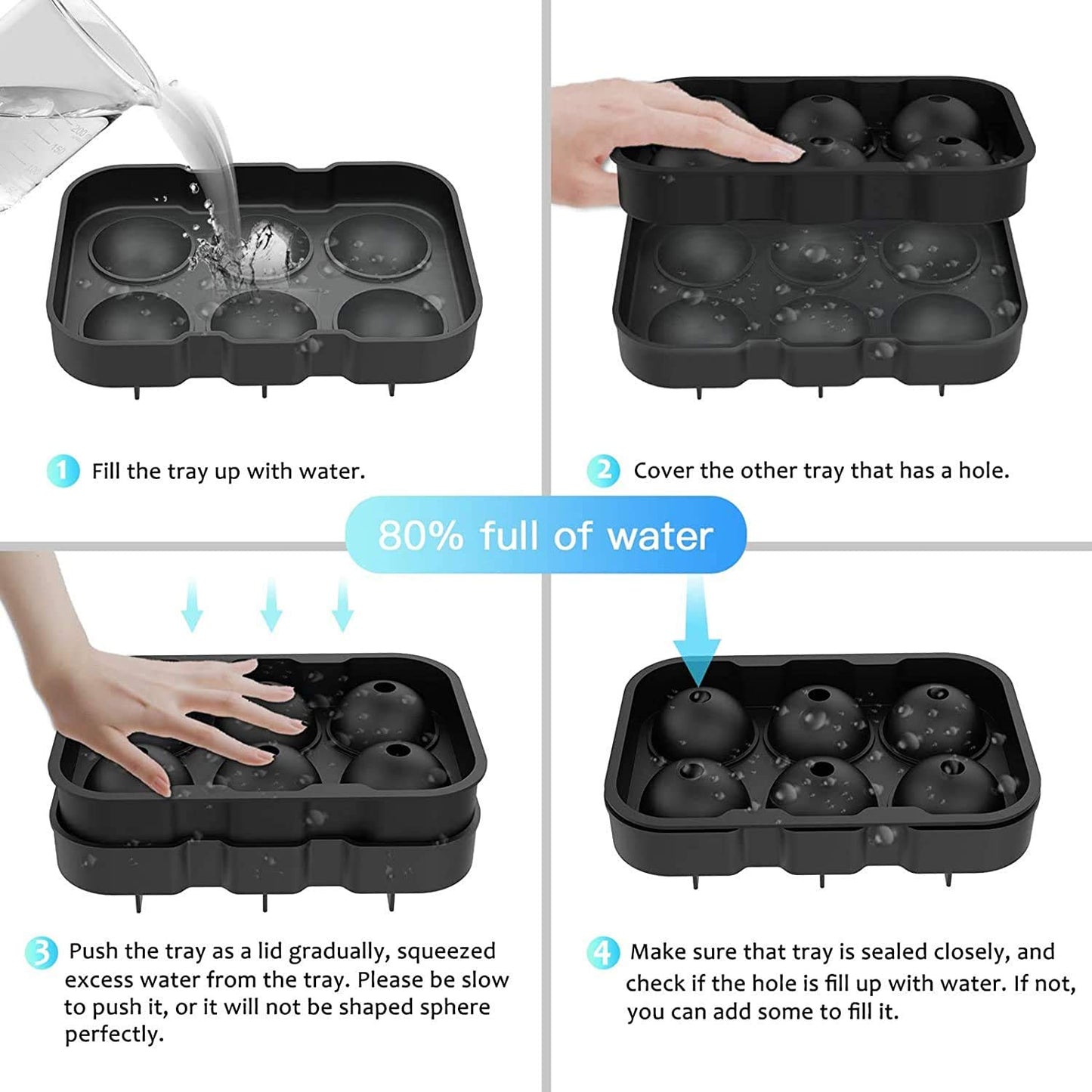 1 Fill the tray up with water.

2 Cover the other tray that has a hole.

80% full of water

3 Push the tray as a lid gradually, squeezed excess water from the tray. Please be slow to push it, or it will not be shaped sphere perfectly.

4 Make sure that tray is sealed closely, and check if the hole is fill up with water. If not, you can add some to fill it.