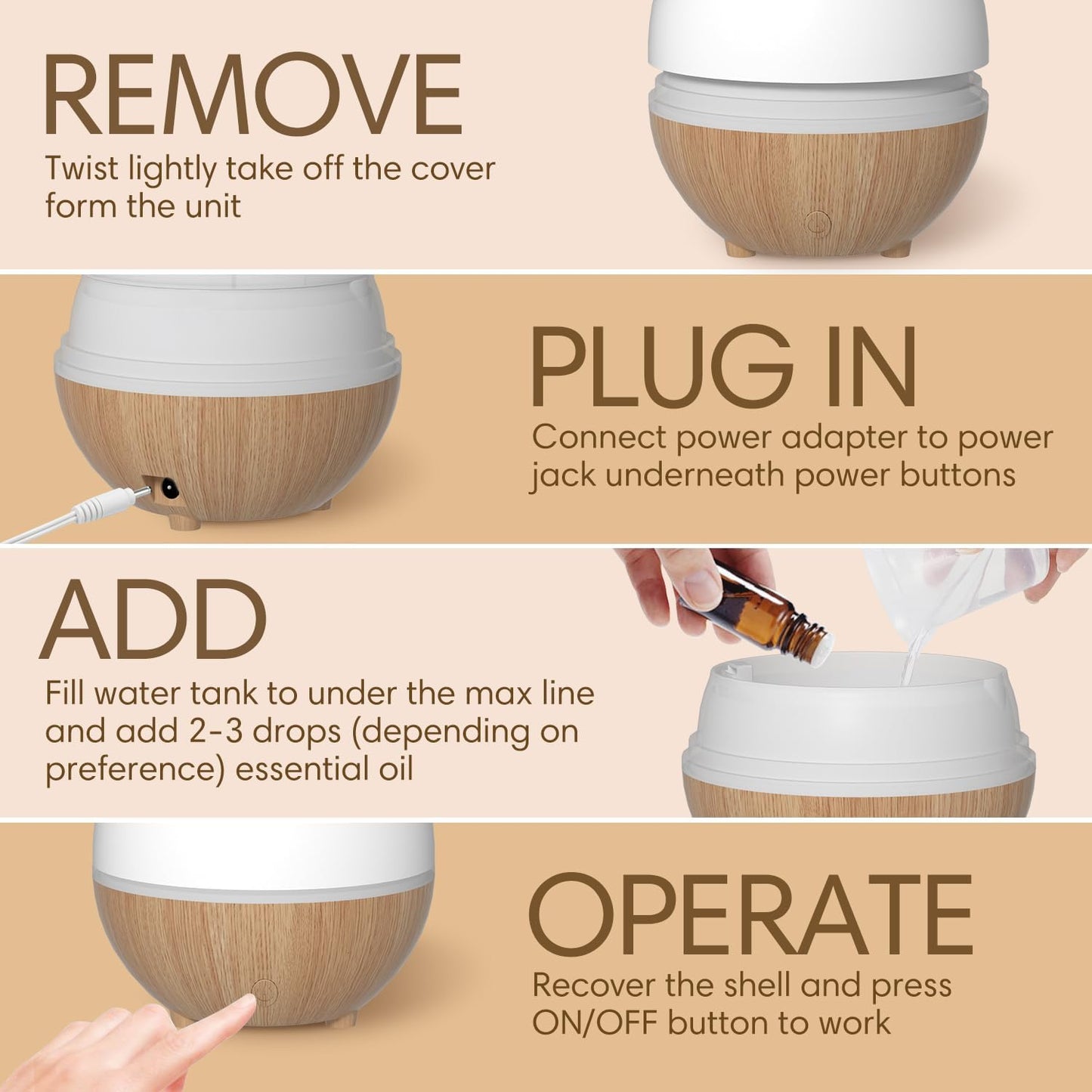 REMOVE
Twist lightly take off the cover form the unit

PLUG IN
Connect power adapter to power jack underneath power buttons

ADD
Fill water tank to under the max line and add 2-3 drops (depending on preference) essential oil

OPERATE
Recover the shell and press ON/OFF button to work