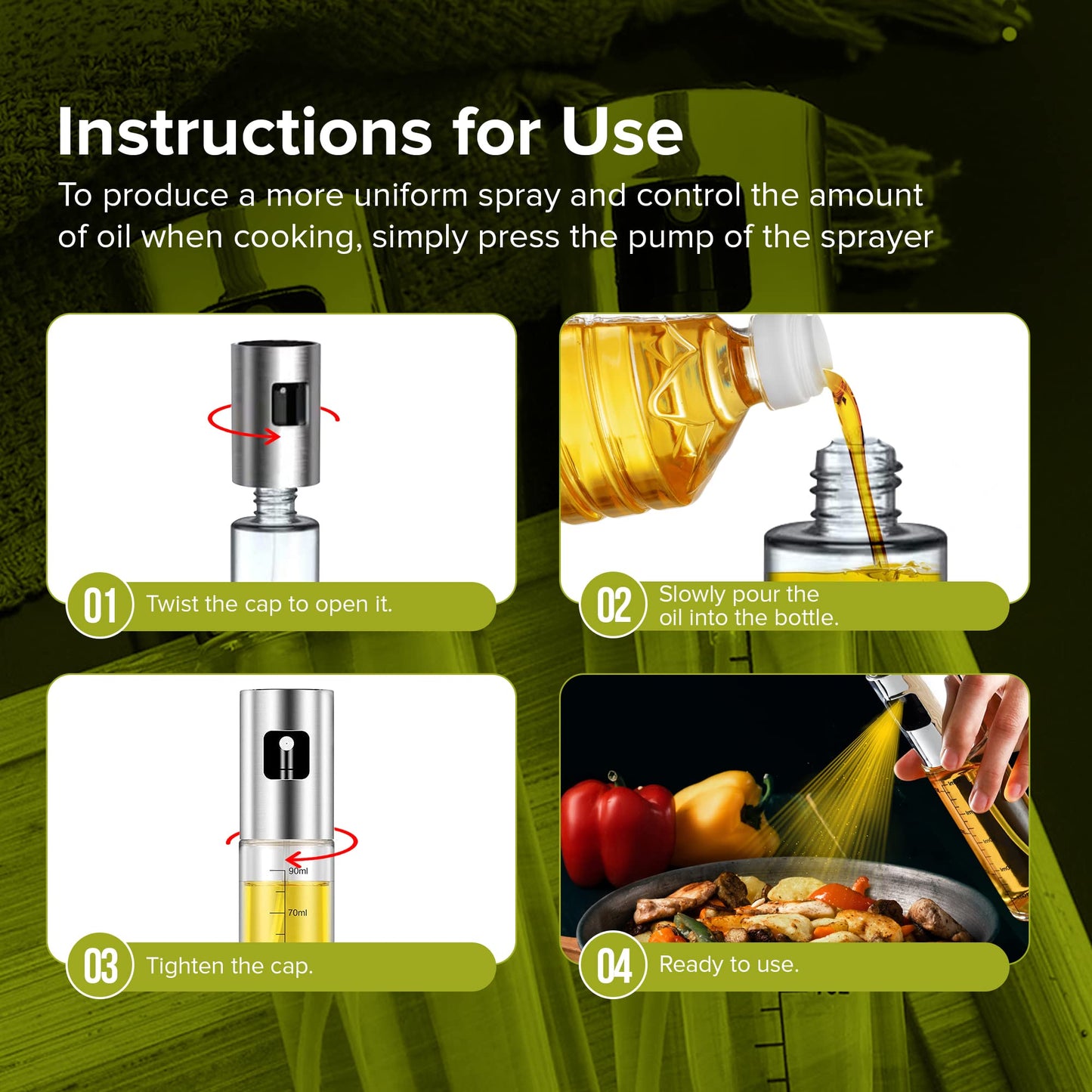 Instructions for Use

To produce a more uniform spray and control the amount of oil when cooking, simply press the pump of the sprayer

01 Twist the cap to open it.

02 Slowly pour the oil into the bottle.

90ml

70ml

03 Tighten the cap.

04 Ready to use.